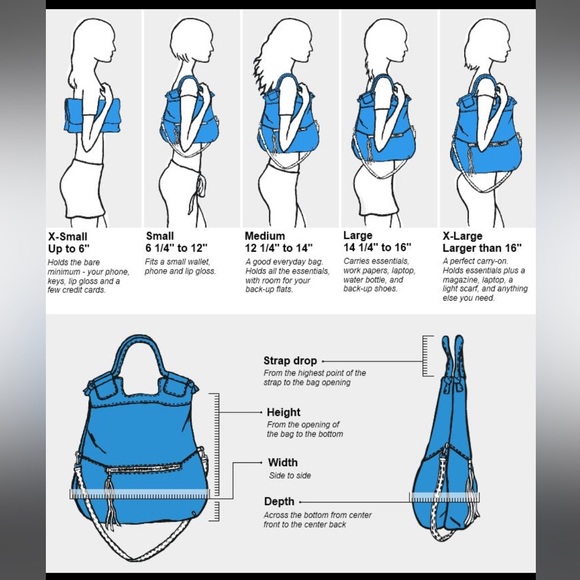 X-Small
Up to 6"
Holds the bare minimum - your phone, keys, lip gloss and a few credit cards.

Small
6 1/4" to 12"
Fits a small wallet, phone and lip gloss.

Medium
12 1/4" to 14"
A good everyday bag. Holds all the essentials, with room for your back-up flats.

Large
14 1/4" to 16"
Carries essentials, work papers, laptop, water bottle, and back-up shoes.

X-Large
Larger than 16"
A perfect carry-on. Holds essentials plus a magazine, laptop, a light scarf, and anything else you need.

Strap drop
From the highest point of the strap to the bag opening

Height
From the opening of the bag to the bottom

Width
Side to side

Depth
Across the bottom from center front to the center back